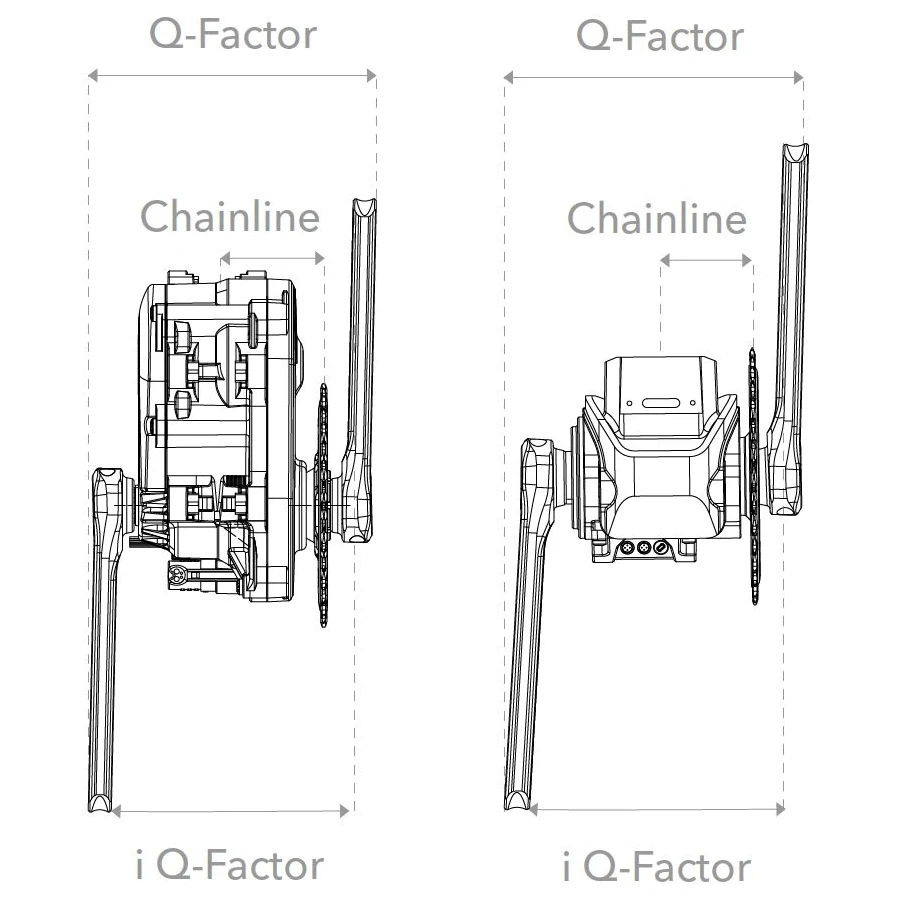 Q-Factor

Chainline

i Q-Factor

Q-Factor

Chainline

i Q-Factor