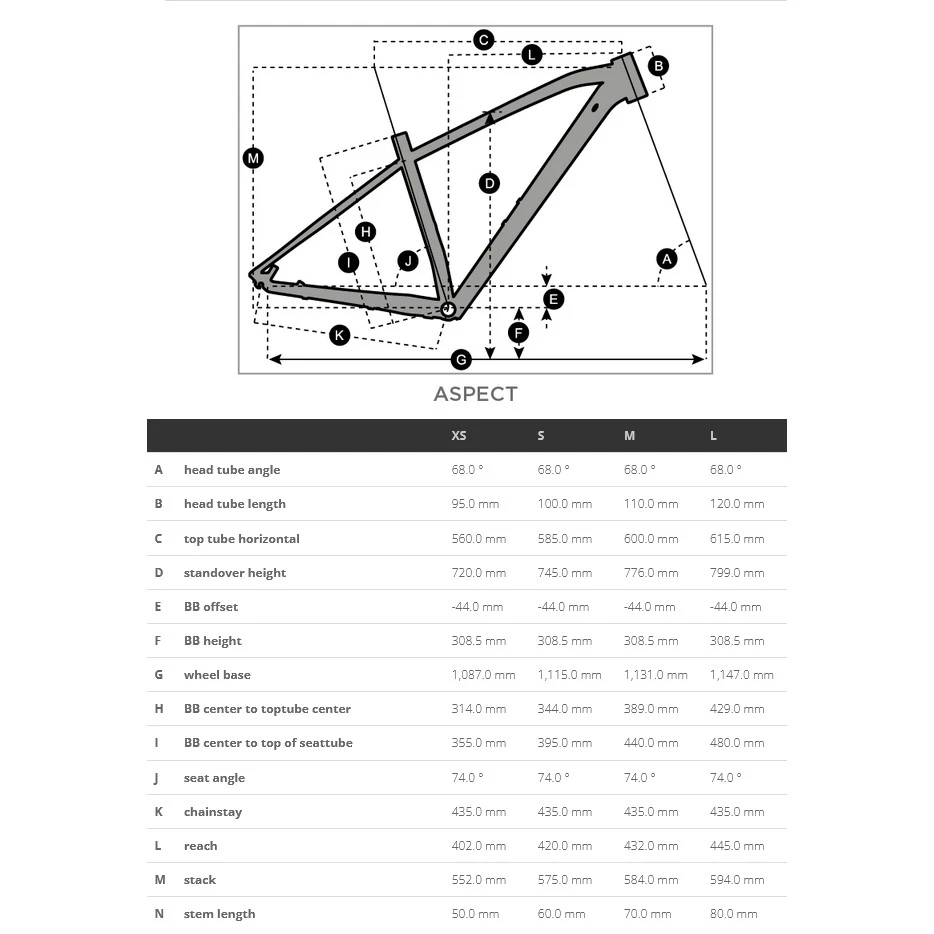 C
L
B
M
D
H
I
J
A
E
F
K
G

ASPECT

| | | XS | S | M | L |
|---|---|---|---|---|---|
| A | head tube angle | 68.0 ° | 68.0 ° | 68.0 ° | 68.0 ° |
| B | head tube length | 95.0 mm | 100.0 mm | 110.0 mm | 120.0 mm |
| C | top tube horizontal | 560.0 mm | 585.0 mm | 600.0 mm | 615.0 mm |
| D | standover height | 720.0 mm | 745.0 mm | 776.0 mm | 799.0 mm |
| E | BB offset | -44.0 mm | -44.0 mm | -44.0 mm | -44.0 mm |
| F | BB height | 308.5 mm | 308.5 mm | 308.5 mm | 308.5 mm |
| G | wheel base | 1,087.0 mm | 1,115.0 mm | 1,131.0 mm | 1,147.0 mm |
| H | BB center to toptube center | 314.0 mm | 344.0 mm | 389.0 mm | 429.0 mm |
| I | BB center to top of seattube | 355.0 mm | 395.0 mm | 440.0 mm | 480.0 mm |
| J | seat angle | 74.0 ° | 74.0 ° | 74.0 ° | 74.0 ° |
| K | chainstay | 435.0 mm | 435.0 mm | 435.0 mm | 435.0 mm |
| L | reach | 402.0 mm | 420.0 mm | 432.0 mm | 445.0 mm |
| M | stack | 552.0 mm | 575.0 mm | 584.0 mm | 594.0 mm |
| N | stem length | 50.0 mm | 60.0 mm | 70.0 mm | 80.0 mm |